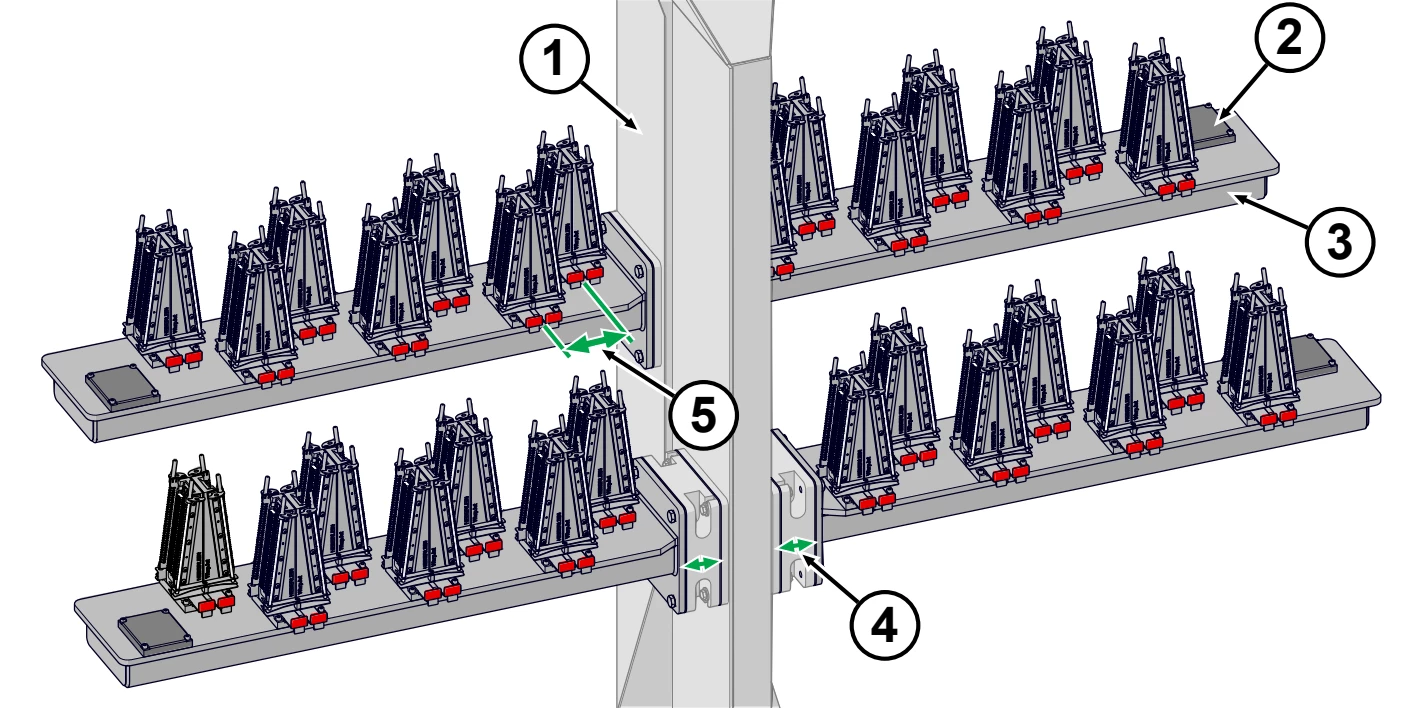 1
2
3
5
4