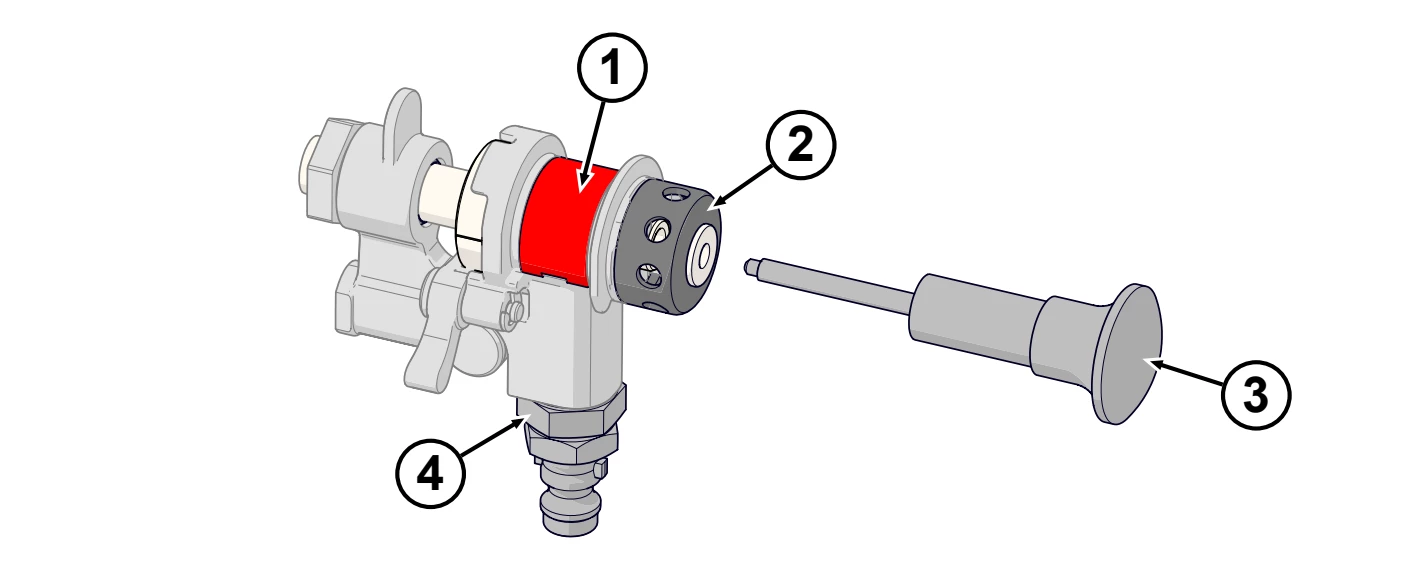 1
2
3
4